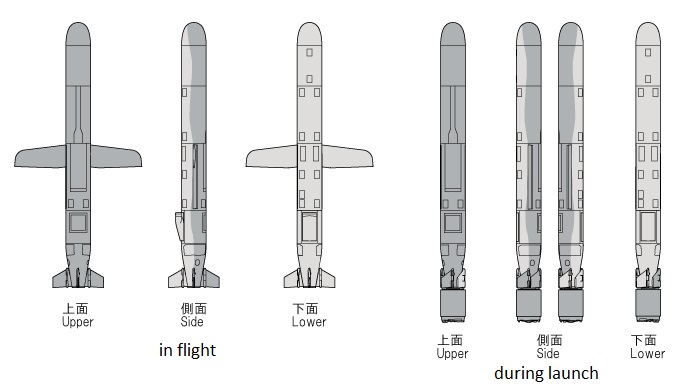 上面
Upper

側面
Side

下面
Lower

in flight

上面
Upper

側面
Side

下面
Lower

during launch