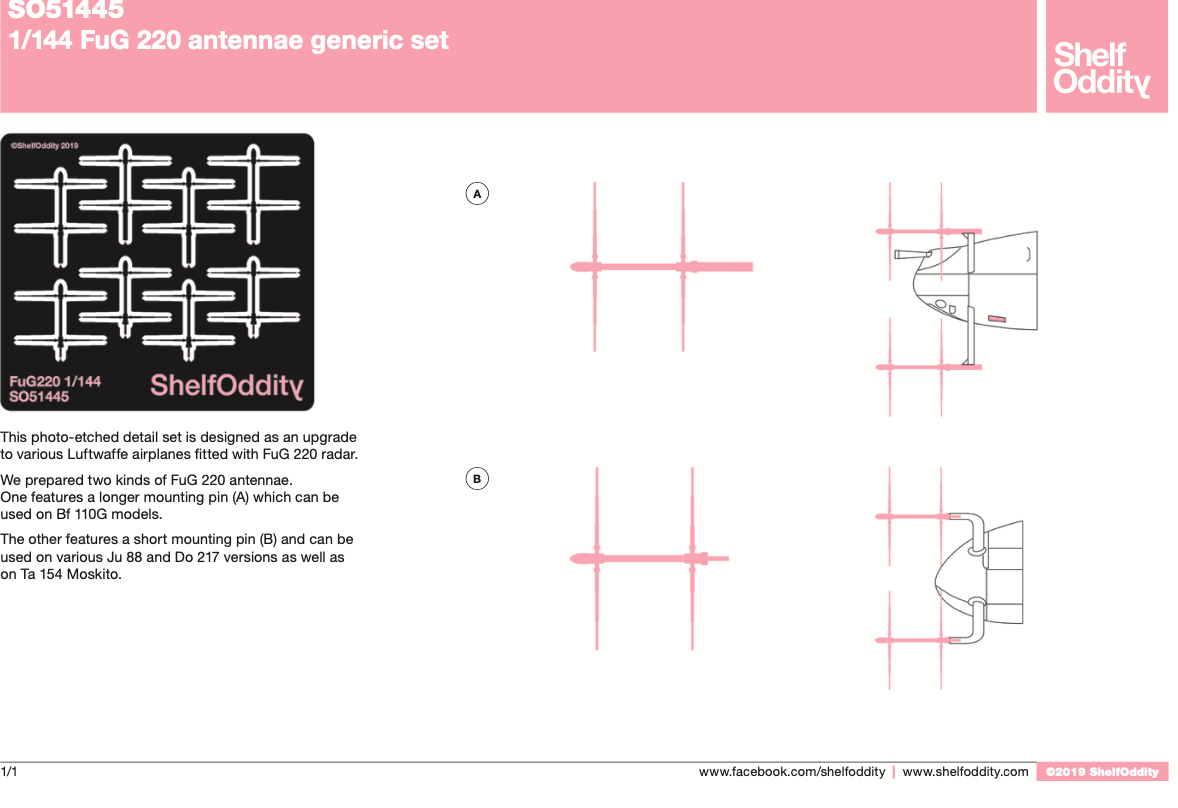 SO51445
1/144 FuG 220 antennae generic set

Shelf Oddity

©ShelfOddity 2019

FuG220 1/144
SO51445

ShelfOddity

This photo-etched detail set is designed as an upgrade to various Luftwaffe airplanes fitted with FuG 220 radar.

We prepared two kinds of FuG 220 antennae.
One features a longer mounting pin (A) which can be used on Bf 110G models.

The other features a short mounting pin (B) and can be used on various Ju 88 and Do 217 versions as well as on Ta 154 Moskito.

A

B

1/1

www.facebook.com/shelfoddity | www.shelfoddity.com ©2019 ShelfOddity