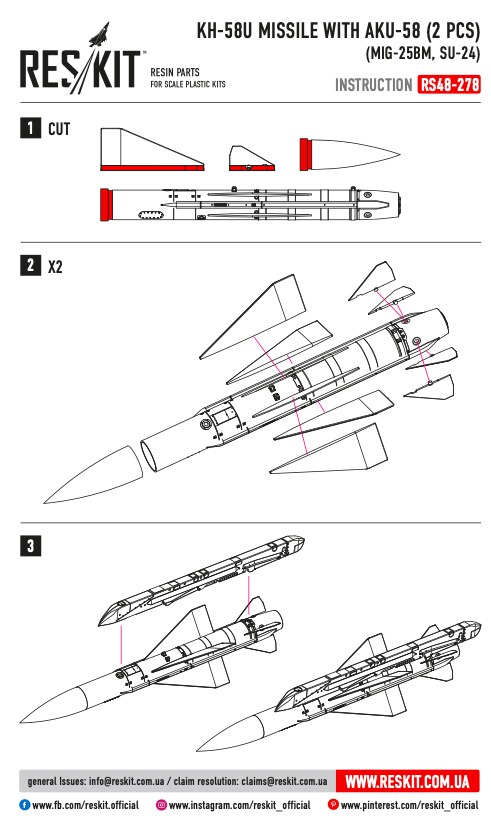 RES/KIT
RESIN PARTS
FOR SCALE PLASTIC KITS

KH-58U MISSILE WITH AKU-58 (2 PCS)
(MIG-25BM, SU-24)

INSTRUCTION RS48-278

1 CUT

2 X2

3

general Issues: info@reskit.com.ua / claim resolution: claims@reskit.com.ua
WWW.RESKIT.COM.UA

www.fb.com/reskit.official
www.instagram.com/reskit_official
www.pinterest.com/reskit_official