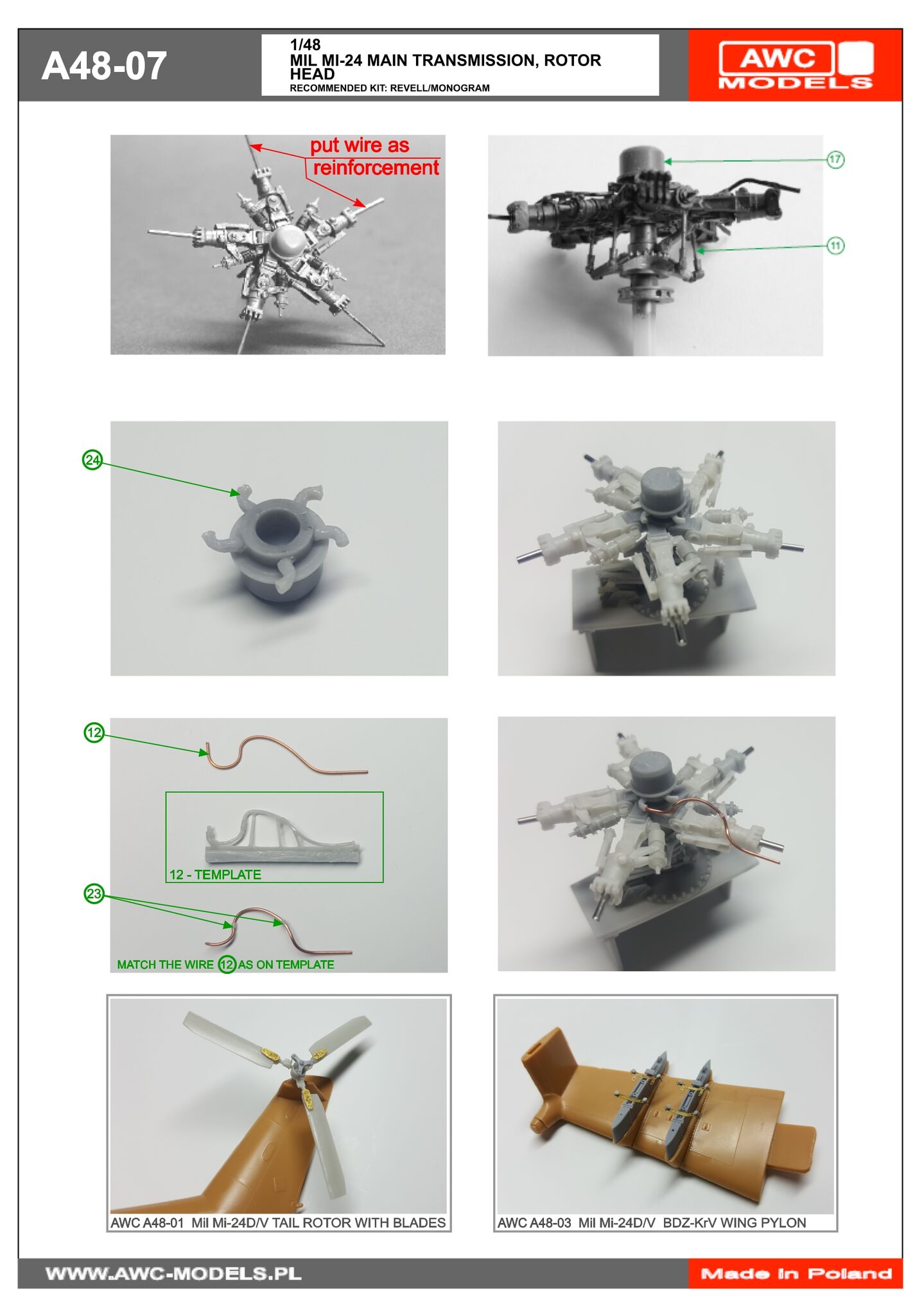 A48-07

1/48
MIL MI-24 MAIN TRANSMISSION, ROTOR HEAD
RECOMMENDED KIT: REVELL/MONOGRAM

AWC MODELS

put wire as reinforcement

17

11

24

12

12 - TEMPLATE

23

MATCH THE WIRE 12 AS ON TEMPLATE

AWC A48-01 Mil Mi-24D/V TAIL ROTOR WITH BLADES

AWC A48-03 Mil Mi-24D/V BDZ-KrV WING PYLON

WWW.AWC-MODELS.PL

Made in Poland