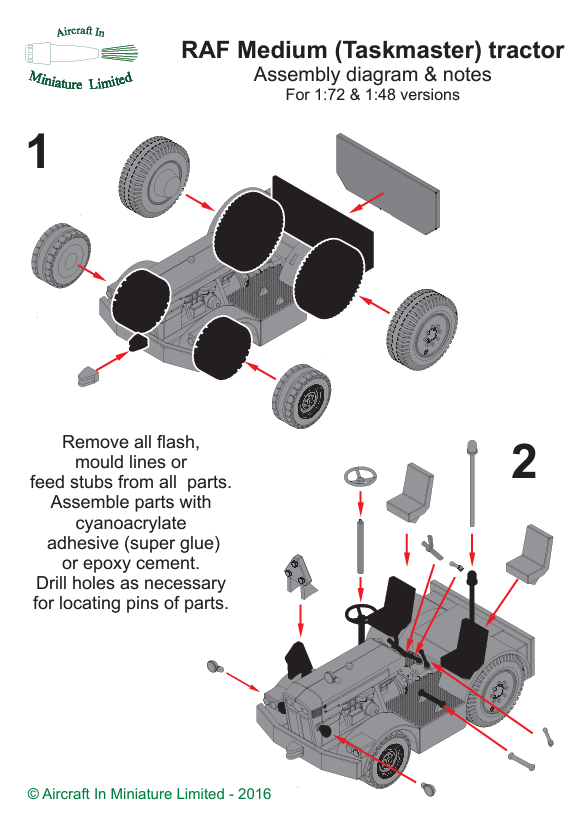 Aircraft In
Miniature Limited

RAF Medium (Taskmaster) tractor
Assembly diagram & notes
For 1:72 & 1:48 versions

1

Remove all flash, mould lines or feed stubs from all parts. Assemble parts with cyanoacrylate adhesive (super glue) or epoxy cement. Drill holes as necessary for locating pins of parts.

2

© Aircraft In Miniature Limited - 2016