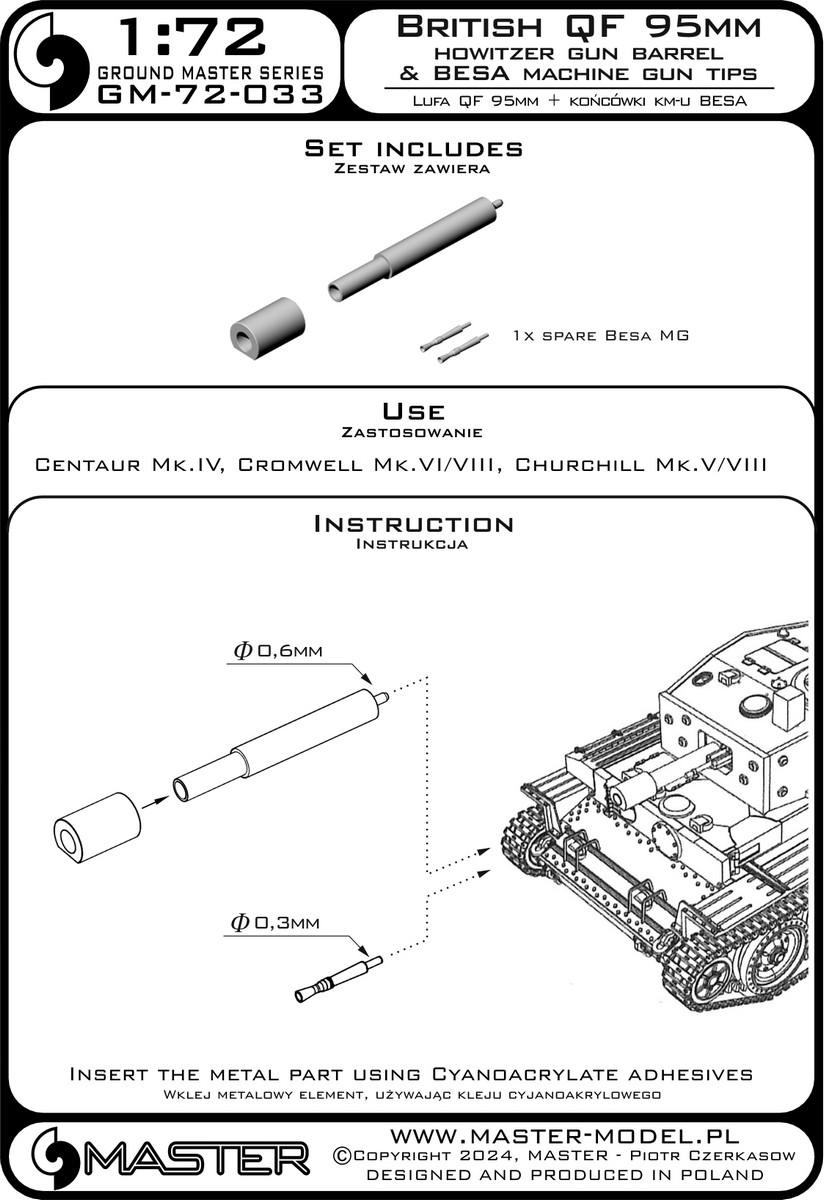 1:72
GROUND MASTER SERIES
GM-72-033

British QF 95mm
howitzer gun barrel
& BESA machine gun tips
Lufa QF 95mm + końcówki km-u BESA

Set includes
Zestaw zawiera

1x spare Besa MG

Use
Zastosowanie

Centaur Mk.IV, Cromwell Mk.VI/VIII, Churchill Mk.V/VIII

Instruction
Instrukcja

$\Phi$ 0,6mm

$\Phi$ 0,3mm

Insert the metal part using Cyanoacrylate adhesives
Wklej metalowy element, używając kleju cyjanoakrylowego

MASTER
WWW.MASTER-MODEL.PL
©Copyright 2024, MASTER - Piotr Czerkasow
DESIGNED AND PRODUCED IN POLAND