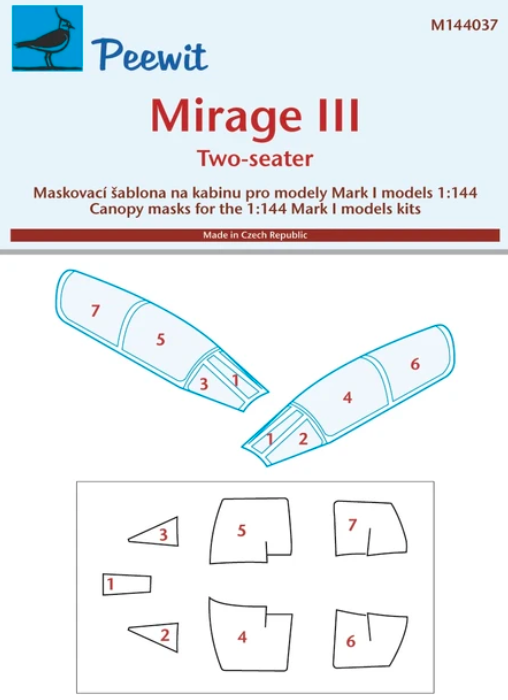 Peewit

M144037

Mirage III

Two-seater

Maskovací šablona na kabinu pro modely Mark I models 1:144
Canopy masks for the 1:144 Mark I models kits

Made in Czech Republic

7
5
3
1
6
4
1
2

3
5
7
1
2
4
6